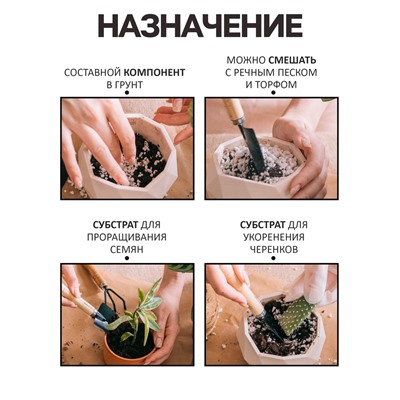 НАЗНАЧЕНИЕ

СОСТАВНОЙ КОМПОНЕНТ В ГРУНТ

МОЖНО СМЕШАТЬ С РЕЧНЫМ ПЕСКОМ И ТОРФОМ

СУБСТРАТ ДЛЯ ПРОРАЩИВАНИЯ СЕМЯН

СУБСТРАТ ДЛЯ УКОРЕНЕНИЯ ЧЕРЕНКОВ