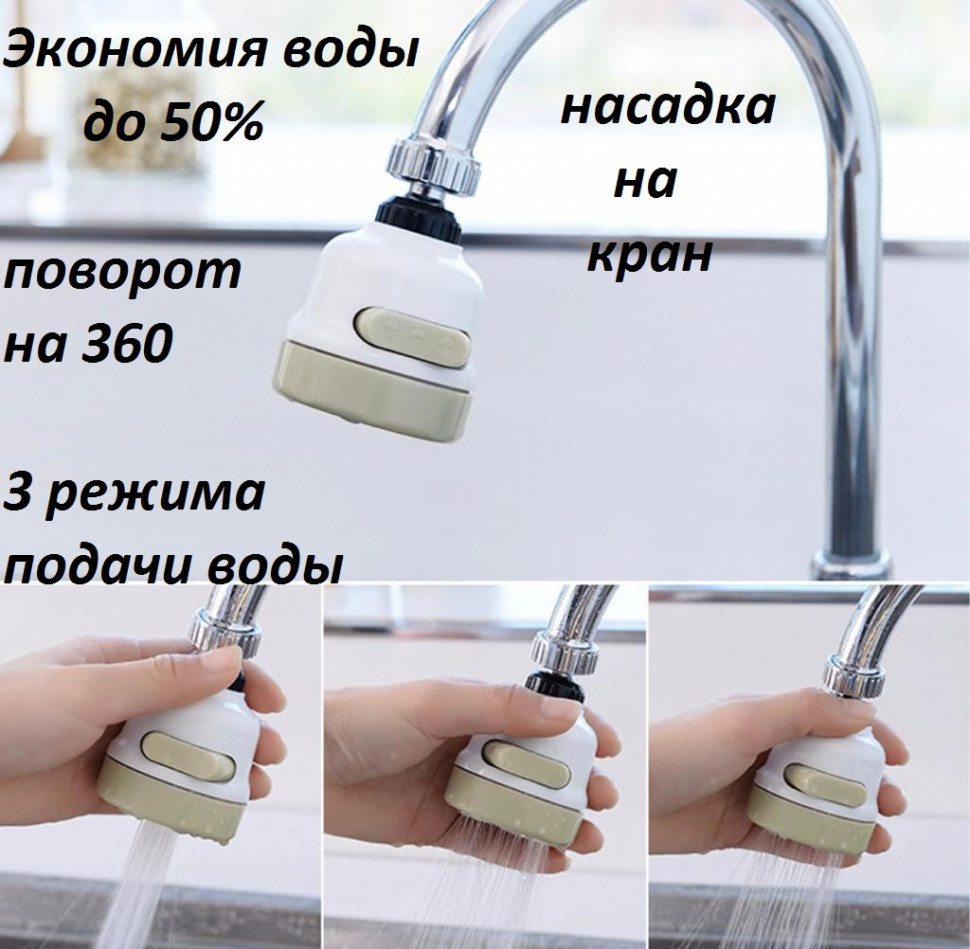 Экономия воды до 50%

насадка на кран

поворот на 360

3 режима подачи воды