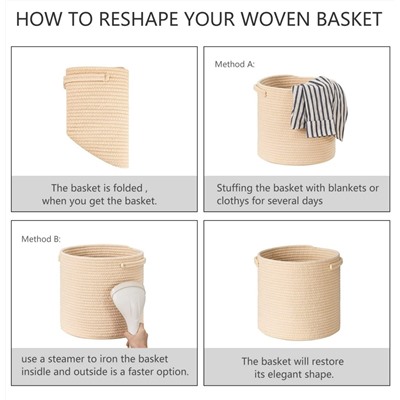 HOW TO RESHAPE YOUR WOVEN BASKET

The basket is folded , when you get the basket.

Method A:

Stuffing the basket with blankets or clothys for several days

Method B:

use a steamer to iron the basket insidle and outside is a faster option.

The basket will restore its elegant shape.