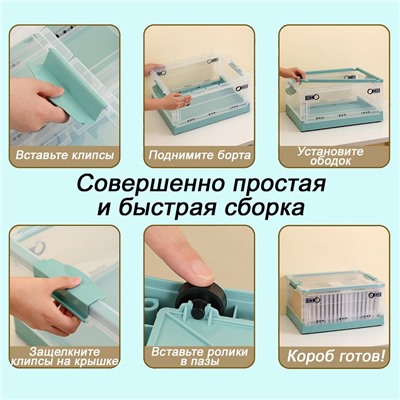 Вставьте клипсы

Поднимите борта

Установите ободок

Совершенно простая и быстрая сборка

Защелкните клипсы на крышке

Вставьте ролики в пазы

Короб готов!