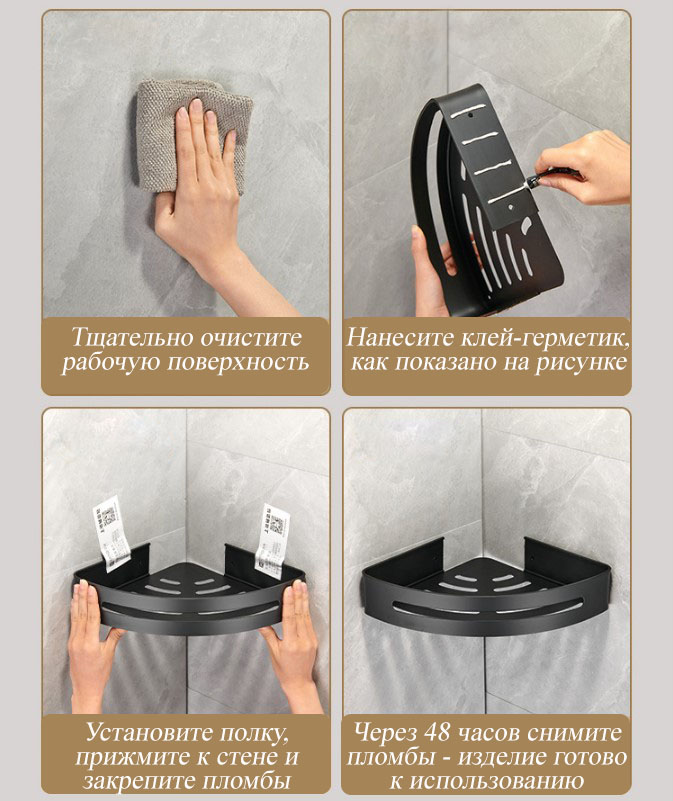 Тщательно очистите рабочую поверхность

Нанесите клей-герметик, как показано на рисунке

Установите полку, прижмите к стене и закрепите пломбы

Через 48 часов снимите пломбы - изделие готово к использованию