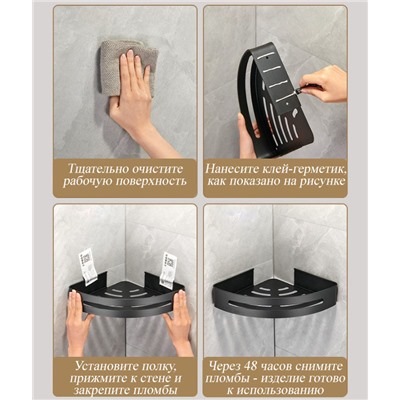 Тщательно очистите рабочую поверхность

Нанесите клей-герметик, как показано на рисунке

Установите полку, прижмите к стене и закрепите пломбы

Через 48 часов снимите пломбы - изделие готово к использованию