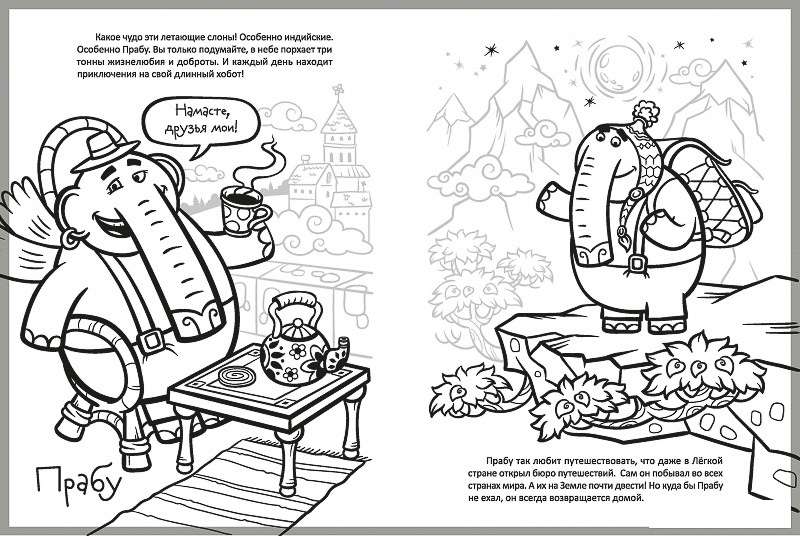 Какое чудо эти летающие слоны! Особенно индийские. Особенно Прабу. Вы только подумайте, в небе порхает три тонны жизнелюбия и доброты. И каждый день находит приключения на свой длинный хобот!

Намасте, друзья мои!

Прабу

Прабу так любит путешествовать, что даже в Лёгкой стране открыл бюро путешествий. Сам он побывал во всех странах мира. А их на Земле почти двести! Но куда бы Прабу не ехал, он всегда возвращается домой.