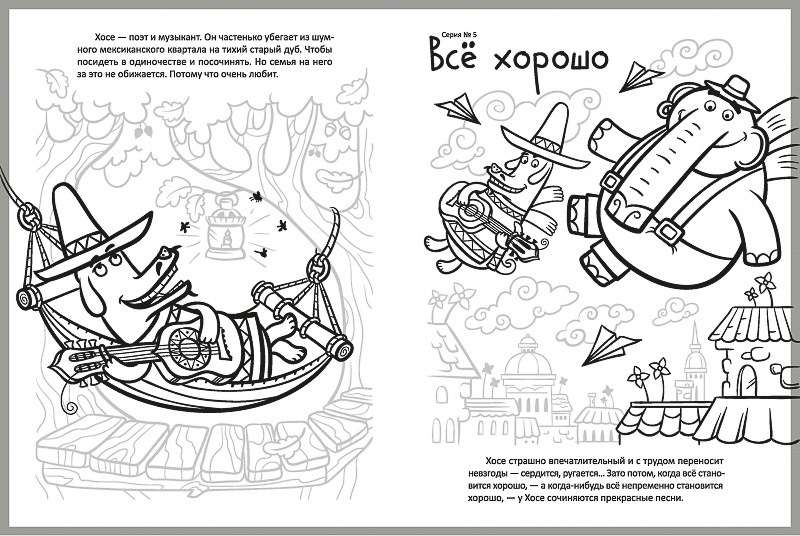 Хосе — поэт и музыкант. Он частенько убегает из шумного мексиканского квартала на тихий старый дуб. Чтобы посидеть в одиночестве и посочинять. Но семья на него за это не обижается. Потому что очень любит.

Серия № 5

Всё хорошо

Хосе страшно впечатлительный и с трудом переносит невзгоды — сердится, ругается... Зато потом, когда всё становится хорошо, — а когда-нибудь всё непременно становится хорошо, — у Хосе сочиняются прекрасные песни.