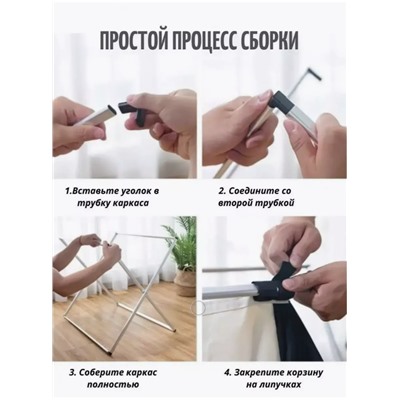 ПРОСТОЙ ПРОЦЕСС СБОРКИ

1.Вставьте уголок в трубку каркаса

2. Соедините со второй трубкой

3. Соберите каркас полностью

4. Закрепите корзину на липучках