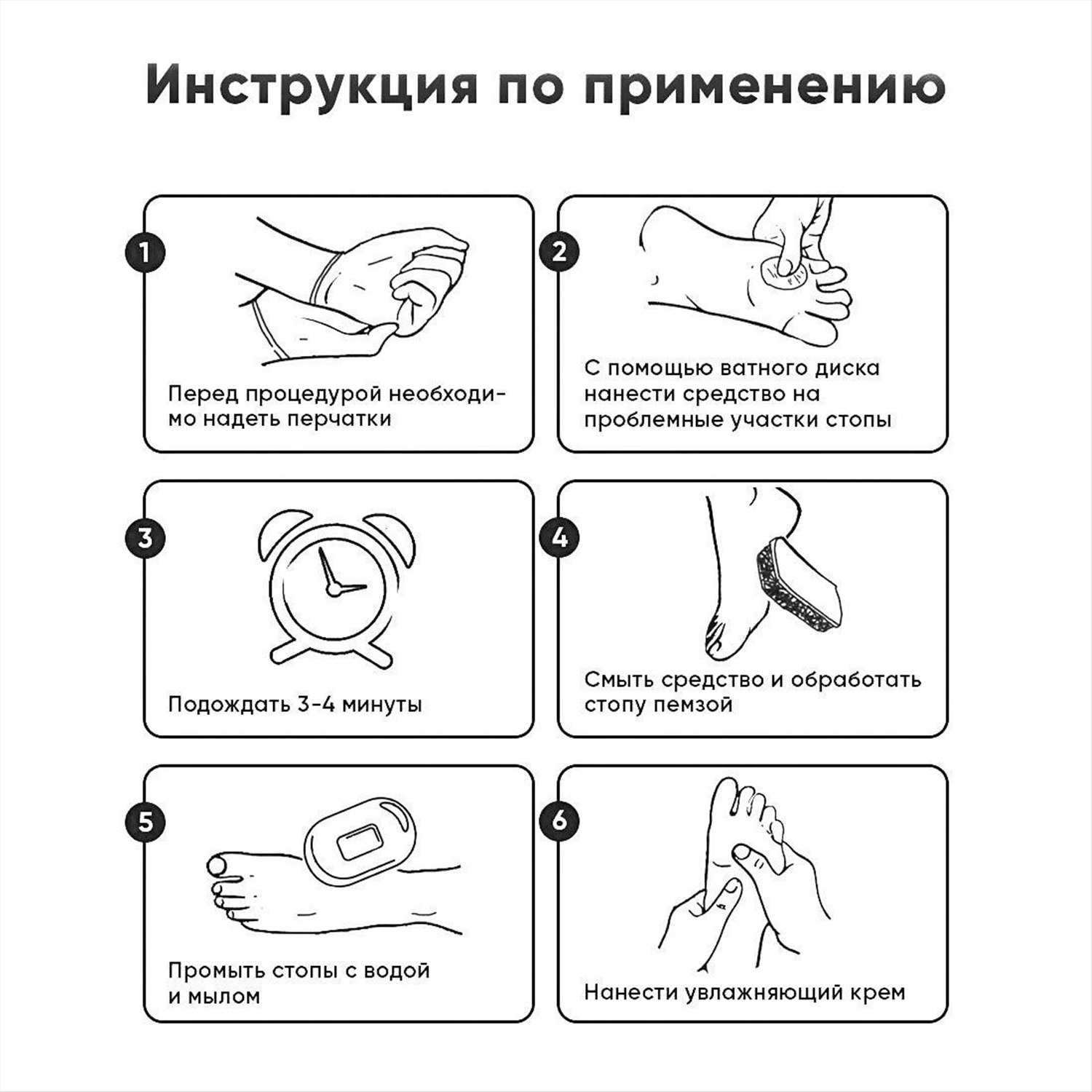 Инструкция по применению

1

Перед процедурой необходимо надеть перчатки

2

С помощью ватного диска нанести средство на проблемные участки стопы

3

Подождать 3-4 минуты

4

Смыть средство и обработать стопу пемзой

5

Промыть стопы с водой и мылом

6

Нанести увлажняющий крем