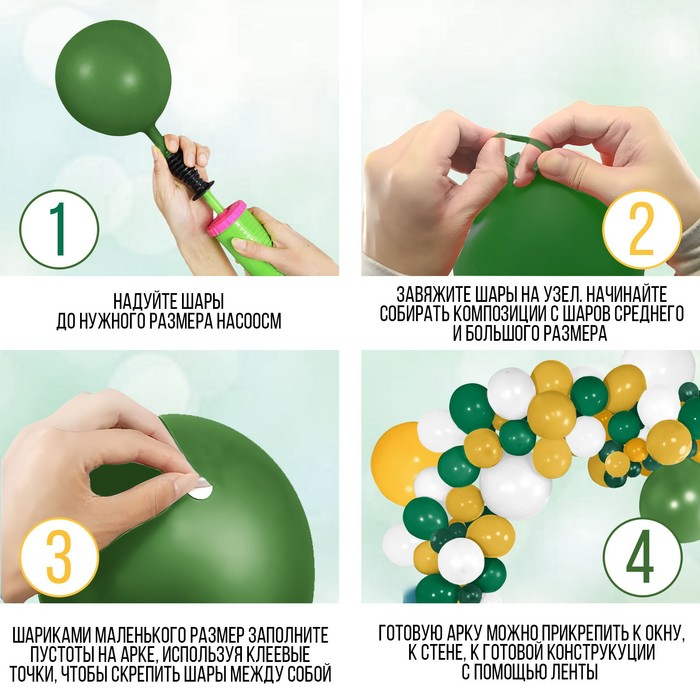 1

НАДУЙТЕ ШАРЫ ДО НУЖНОГО РАЗМЕРА НАСООСМ

2

ЗАВЯЖИТЕ ШАРЫ НА УЗЕЛ. НАЧИНАЙТЕ СОБИРАТЬ КОМПОЗИЦИИ С ШАРОВ СРЕДНЕГО И БОЛЬШОГО РАЗМЕРА

3

ШАРИКАМИ МАЛЕНЬКОГО РАЗМЕР ЗАПОЛНИТЕ ПУСТОТЫ НА АРКЕ, ИСПОЛЬЗУЯ КЛЕЕВЫЕ ТОЧКИ, ЧТОБЫ СКРЕПИТЬ ШАРЫ МЕЖДУ СОБОЙ

4

ГОТОВУЮ АРКУ МОЖНО ПРИКРЕПИТЬ К ОКНУ, К СТЕНЕ, К ГОТОВОЙ КОНСТРУКУЦИИ С ПОМОЩЬЮ ЛЕНТЫ