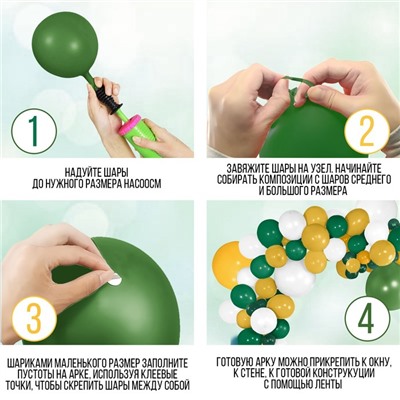 1

НАДУЙТЕ ШАРЫ ДО НУЖНОГО РАЗМЕРА НАСООСМ

2

ЗАВЯЖИТЕ ШАРЫ НА УЗЕЛ. НАЧИНАЙТЕ СОБИРАТЬ КОМПОЗИЦИИ С ШАРОВ СРЕДНЕГО И БОЛЬШОГО РАЗМЕРА

3

ШАРИКАМИ МАЛЕНЬКОГО РАЗМЕР ЗАПОЛНИТЕ ПУСТОТЫ НА АРКЕ, ИСПОЛЬЗУЯ КЛЕЕВЫЕ ТОЧКИ, ЧТОБЫ СКРЕПИТЬ ШАРЫ МЕЖДУ СОБОЙ

4

ГОТОВУЮ АРКУ МОЖНО ПРИКРЕПИТЬ К ОКНУ, К СТЕНЕ, К ГОТОВОЙ КОНСТРУКУЦИИ С ПОМОЩЬЮ ЛЕНТЫ