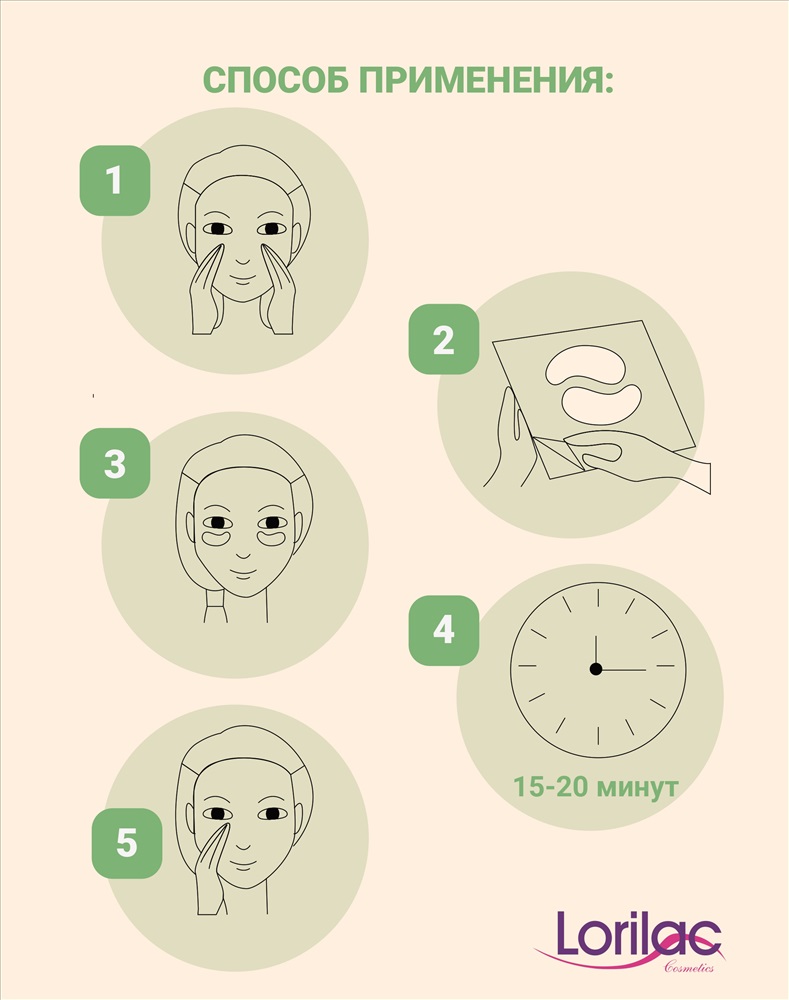 СПОСОБ ПРИМЕНЕНИЯ:

1

2

3

4

15-20 минут

5

Lorilac
Cosmetics