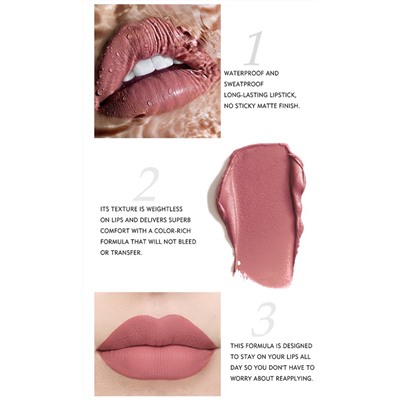 1

WATERPROOF AND SWEATPROOF LONG-LASTING LIPSTICK, NO STICKY MATTE FINISH.

2

ITS TEXTURE IS WEIGHTLESS ON LIPS AND DELIVERS SUPERB COMFORT WITH A COLOR-RICH FORMULA THAT WILL NOT BLEED OR TRANSFER.

3

THIS FORMULA IS DESIGNED TO STAY ON YOUR LIPS ALL DAY SO YOU DON'T HAVE TO WORRY ABOUT REAPPLYING.