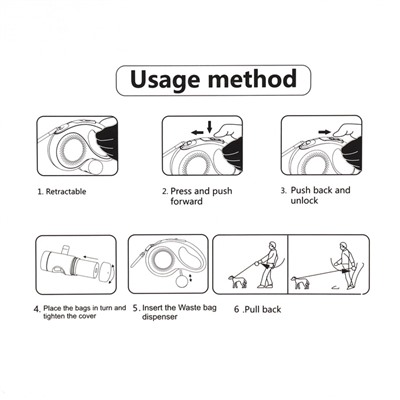 Usage method

1. Retractable

2. Press and push forward

3. Push back and unlock

4. Place the bags in turn and tighten the cover

5. Insert the Waste bag dispenser

6 .Pull back