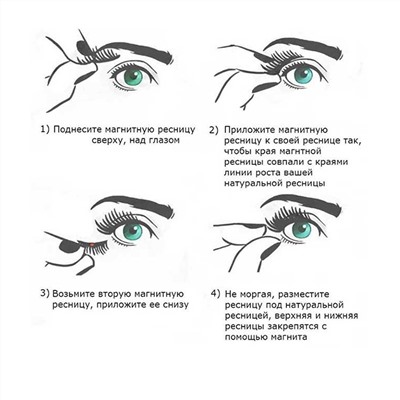 1) Поднесите магнитную ресницу сверху, над глазом

2) Приложите магнитную ресницу к своей реснице так, чтобы края магнтной ресницы совпали с краями линии роста вашей натуральной ресницы

3) Возьмите вторую магнитную ресницу, приложите ее снизу

4) Не моргая, разместите ресницу под натуральной ресницей, верхняя и нижняя ресницы закрепятся с помощью магнита