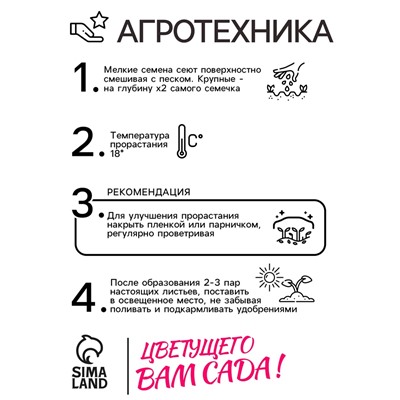 АГРОТЕХНИКА

1. Мелкие семена сеют поверхностно смешивая с песком. Крупные - на глубину х2 самого семечка

2. Температура прорастания 18°

C°

3. РЕКОМЕНДАЦИЯ

Для улучшения прорастания накрыть пленкой или парничком, регулярно проветривая

4. После образования 2-3 пар настоящих листьев, поставить в освещенное место, не забывая поливать и подкармливать удобрениями

SIMA LAND

ЦВЕТУЩЕГО ВАМ САДА!