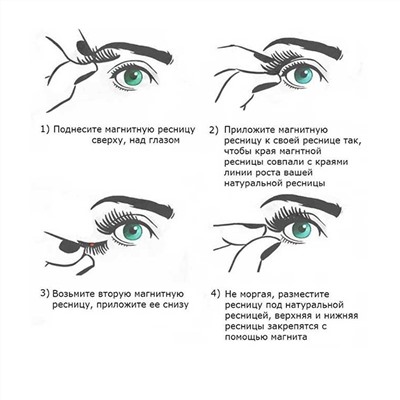 1) Поднесите магнитную ресницу сверху, над глазом

2) Приложите магнитную ресницу к своей реснице так, чтобы края магнтной ресницы совпали с краями линии роста вашей натуральной ресницы

3) Возьмите вторую магнитную ресницу, приложите ее снизу

4) Не моргая, разместите ресницу под натуральной ресницей, верхняя и нижняя ресницы закрепятся с помощью магнита