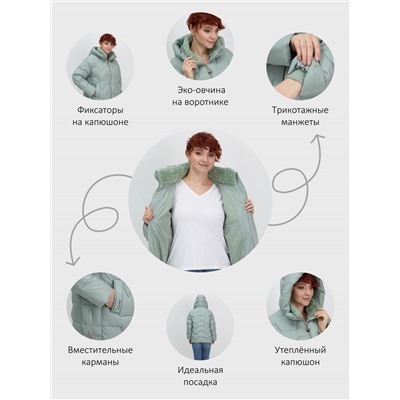 Фиксаторы на капюшоне

Эко-овчина на воротнике

Трикотажные манжеты

Вместительные карманы

Идеальная посадка

Утеплённый капюшон