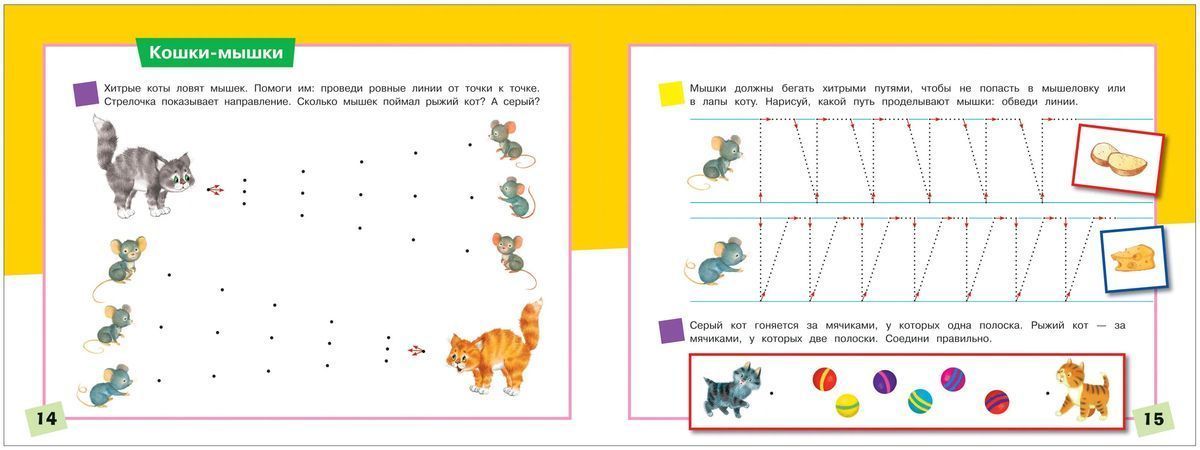 Кошки-мышки

Хитрые коты ловят мышек. Помоги им: проведи ровные линии от точки к точке. Стрелочка показывает направление. Сколько мышек поймал рыжий кот? А серый?

14

Мышки должны бегать хитрыми путями, чтобы не попасть в мышеловку или в лапы коту. Нарисуй, какой путь проделывают мышки: обведи линии.

Серый кот гоняется за мячиками, у которых одна полоска. Рыжий кот — за мячиками, у которых две полоски. Соедини правильно.

15