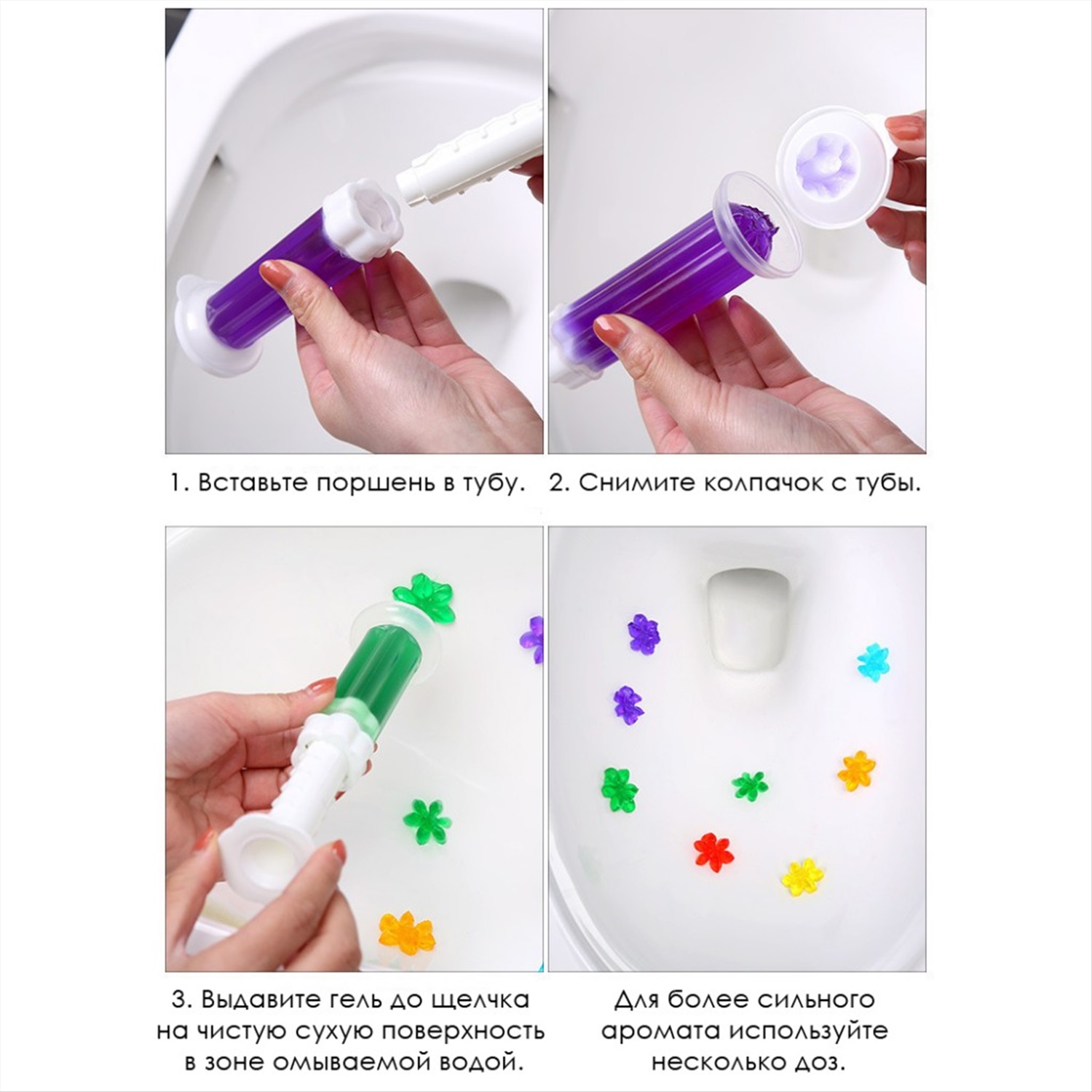 1. Вставьте поршень в тубу.

2. Снимите колпачок с тубы.

3. Выдавите гель до щелчка на чистую сухую поверхность в зоне омываемой водой.

Для более сильного аромата используйте несколько доз.