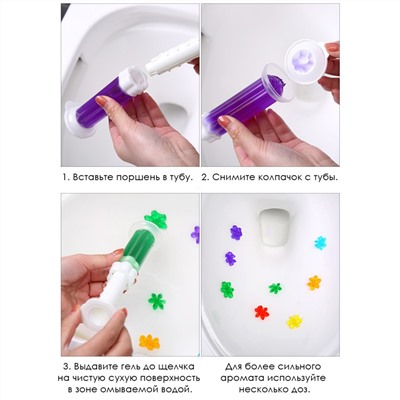 1. Вставьте поршень в тубу.

2. Снимите колпачок с тубы.

3. Выдавите гель до щелчка на чистую сухую поверхность в зоне омываемой водой.

Для более сильного аромата используйте несколько доз.