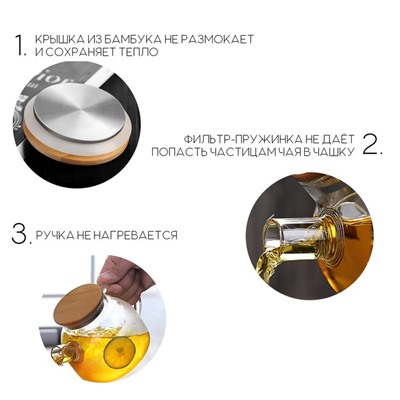 1. КРЫШКА ИЗ БАМБУКА НЕ РАЗМОКАЕТ И СОХРАНЯЕТ ТЕПЛО

ФИЛЬТР-ПРУЖИНКА НЕ ДАЁТ ПОПАСТЬ ЧАСТИЦАМ ЧАЯ В ЧАШКУ 2.

3. РУЧКА НЕ НАГРЕВАЕТСЯ