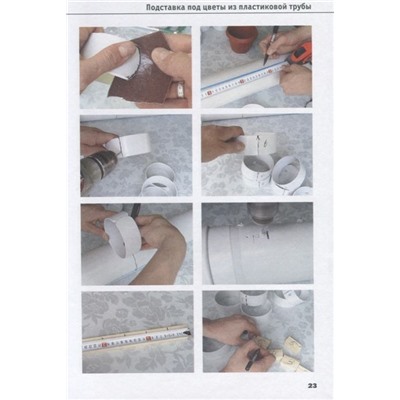 Подставка под цветы из пластиковой трубы

23