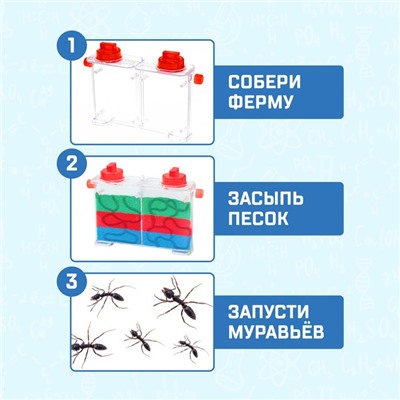 1

СОБЕРИ ФЕРМУ

2

ЗАСЫПЬ ПЕСОК

3

ЗАПУСТИ МУРАВЬЁВ