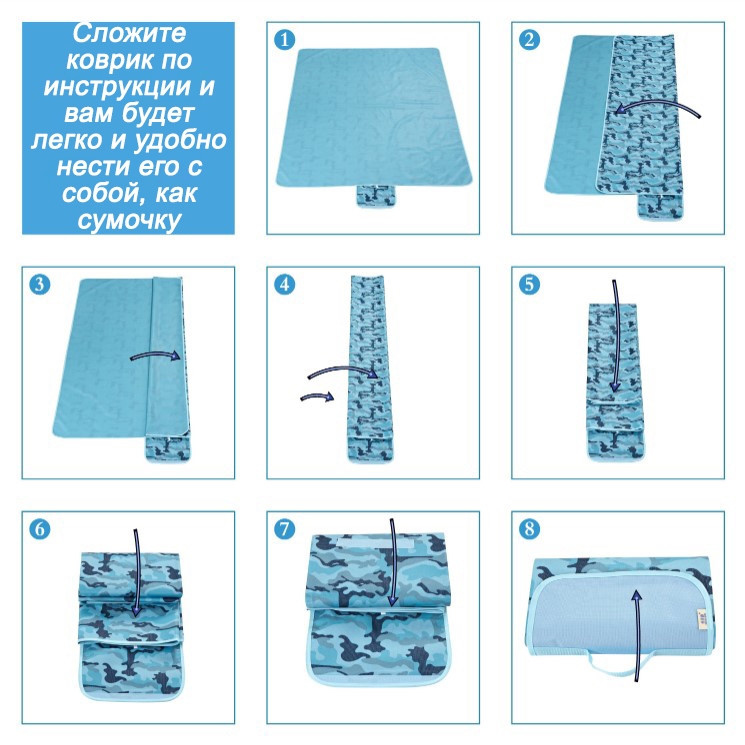 Сложите коврик по инструкции и вам будет легко и удобно нести его с собой, как сумочку

1

2

3

4

5

6

7

8