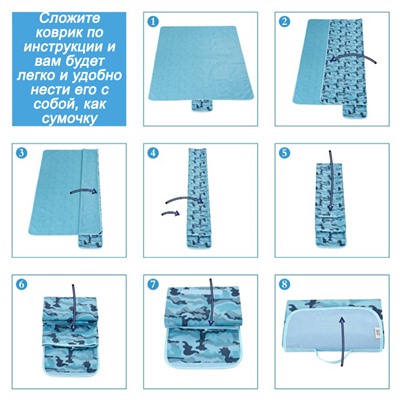 Сложите коврик по инструкции и вам будет легко и удобно нести его с собой, как сумочку

1

2

3

4

5

6

7

8