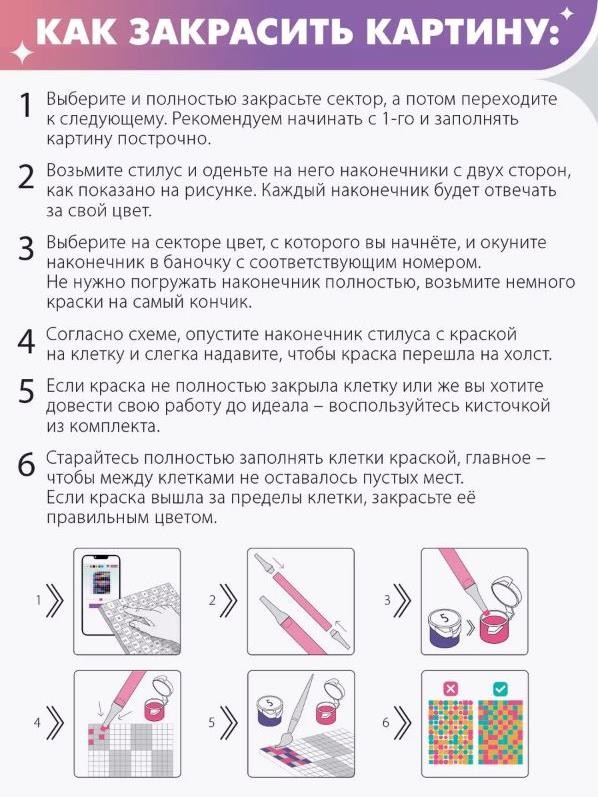 КАК ЗАКРАСИТЬ КАРТИНУ:

1 Выберите и полностью закрасьте сектор, а потом переходите к следующему. Рекомендуем начинать с 1-го и заполнять картину построчно.

2 Возьмите стилус и оденьте на него наконечники с двух сторон, как показано на рисунке. Каждый наконечник будет отвечать за свой цвет.

3 Выберите на секторе цвет, с которого вы начнёте, и окуните наконечник в баночку с соответствующим номером. Не нужно погружать наконечник полностью, возьмите немного краски на самый кончик.

4 Согласно схеме, опустите наконечник стилуса с краской на клетку и слегка надавите, чтобы краска перешла на холст.

5 Если краска не полностью закрыла клетку или же вы хотите довести свою работу до идеала – воспользуйтесь кисточкой из комплекта.

6 Старайтесь полностью заполнять клетки краской, главное – чтобы между клетками не оставалось пустых мест. Если краска вышла за пределы клетки, закрасьте её правильным цветом.

1

2

3

5

4

5

5

6