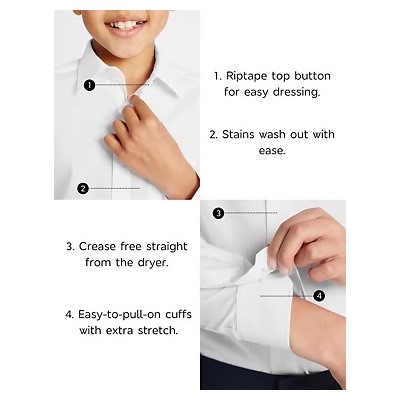 1

2

1. Riptape top button for easy dressing.

2. Stains wash out with ease.

3

4

3. Crease free straight from the dryer.

4. Easy-to-pull-on cuffs with extra stretch.