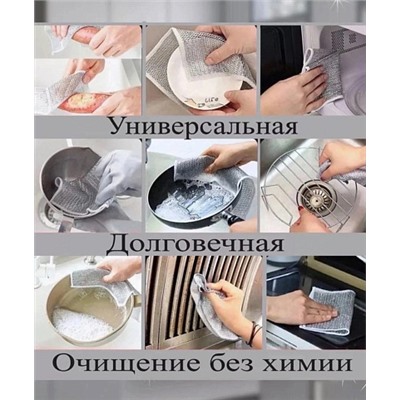 Life

Универсальная

Долговечная

Очищение без химии