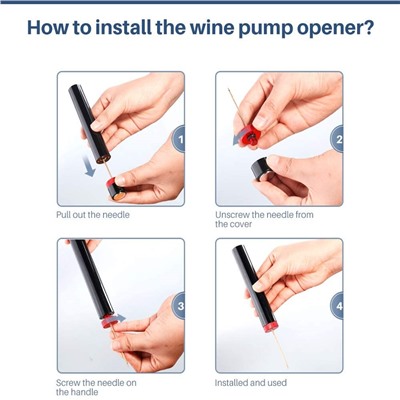 How to install the wine pump opener?

1

Pull out the needle

2

Unscrew the needle from the cover

3

Screw the needle on the handle

4

Installed and used