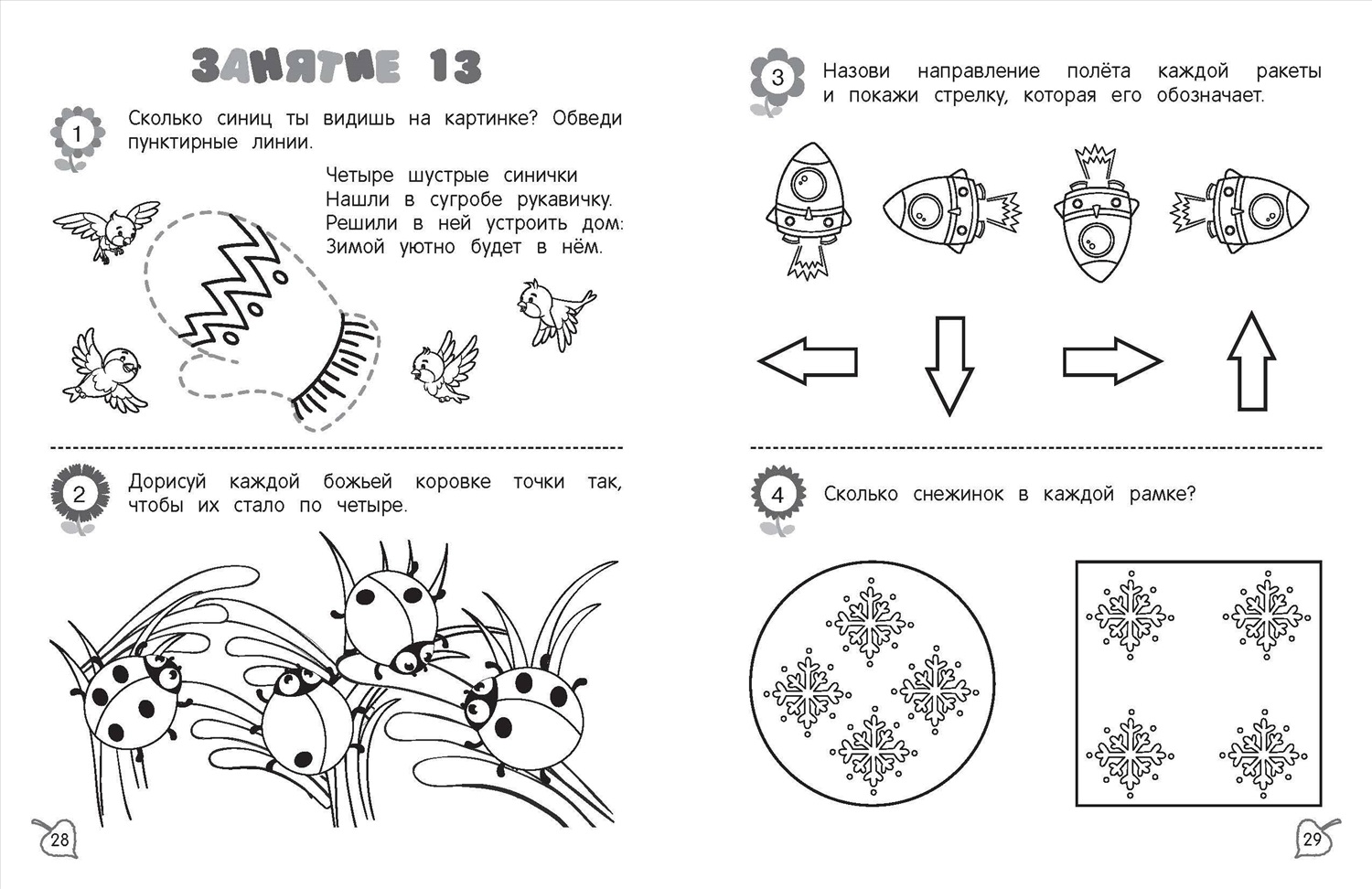 ЗАНЯТИЕ 13

1 Сколько синиц ты видишь на картинке? Обведи пунктирные линии.

Четыре шустрые синички
Нашли в сугробе рукавичку.
Решили в ней устроить дом:
Зимой уютно будет в нём.

2 Дорисуй каждой божьей коровке точки так, чтобы их стало по четыре.

28

3 Назови направление полёта каждой ракеты и покажи стрелку, которая его обозначает.

4 Сколько снежинок в каждой рамке?

29