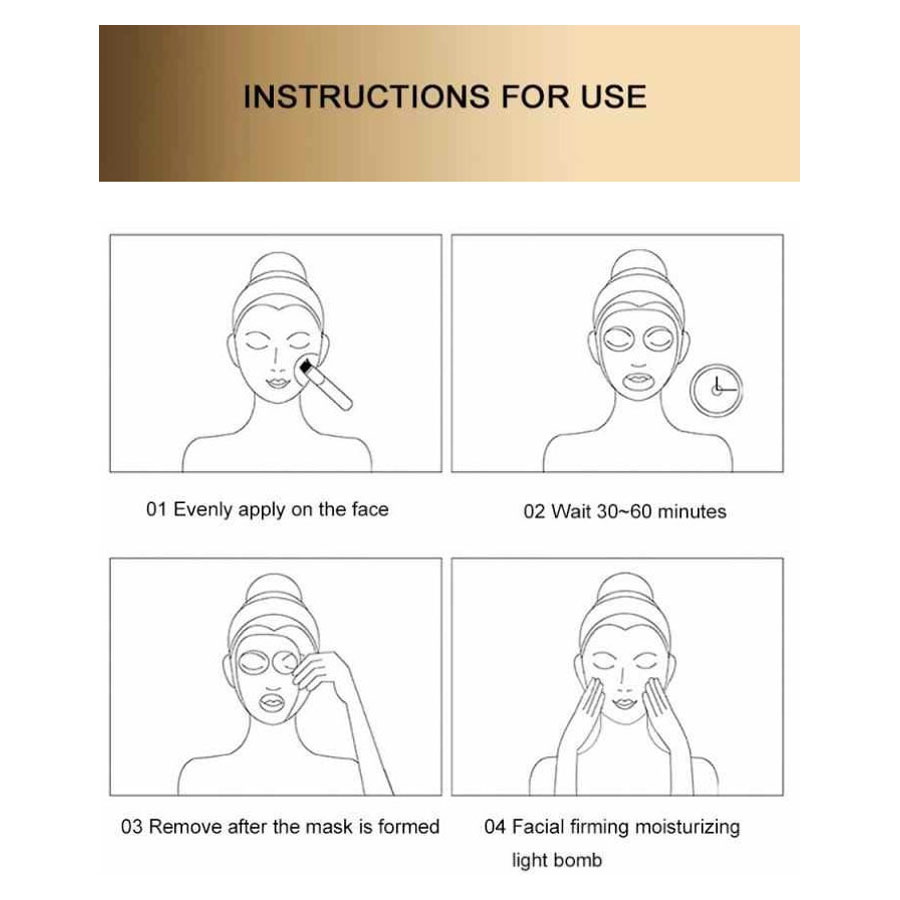 INSTRUCTIONS FOR USE

01 Evenly apply on the face

02 Wait 30~60 minutes

03 Remove after the mask is formed

04 Facial firming moisturizing light bomb