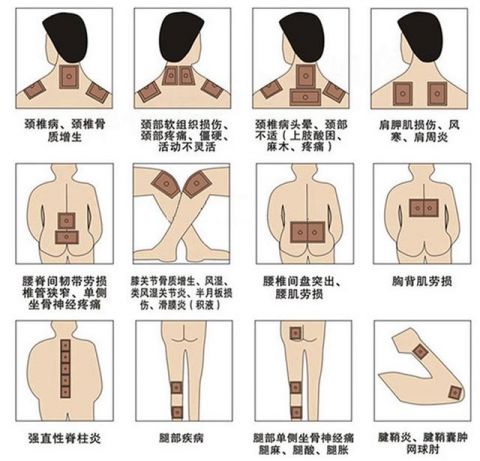 颈椎病、颈椎骨质增生

颈部软组织损伤、颈部疼痛、僵硬、活动不灵活

颈椎病头晕、颈部不适（上肢酸困、麻木、疼痛）

肩胛肌损伤、风寒、肩周炎

腰脊间韧带劳损椎管狭窄、单侧坐骨神经疼痛

膝关节骨质增生、风湿、类风湿关节炎、半月板损伤、滑膜炎（积液）

腰椎间盘突出、腰肌劳损

胸背肌劳损

强直性脊柱炎

腿部疾病

腿部单侧坐骨神经痛腿麻、腿酸、腿胀

腱鞘炎、腱鞘囊肿网球肘