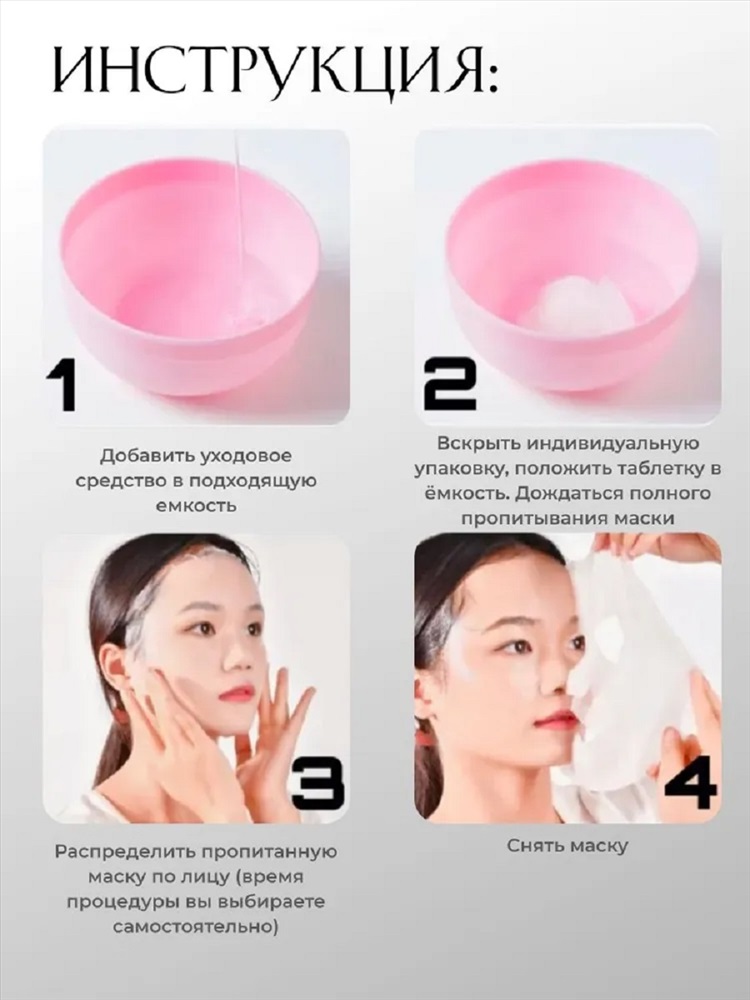 ИНСТРУКЦИЯ:

1

Добавить уходовое средство в подходящую емкость

2

Вскрыть индивидуальную упаковку, положить таблетку в ёмкость. Дождаться полного пропитывания маски

3

Распределить пропитанную маску по лицу (время процедуры вы выбираете самостоятельно)

4

Снять маску