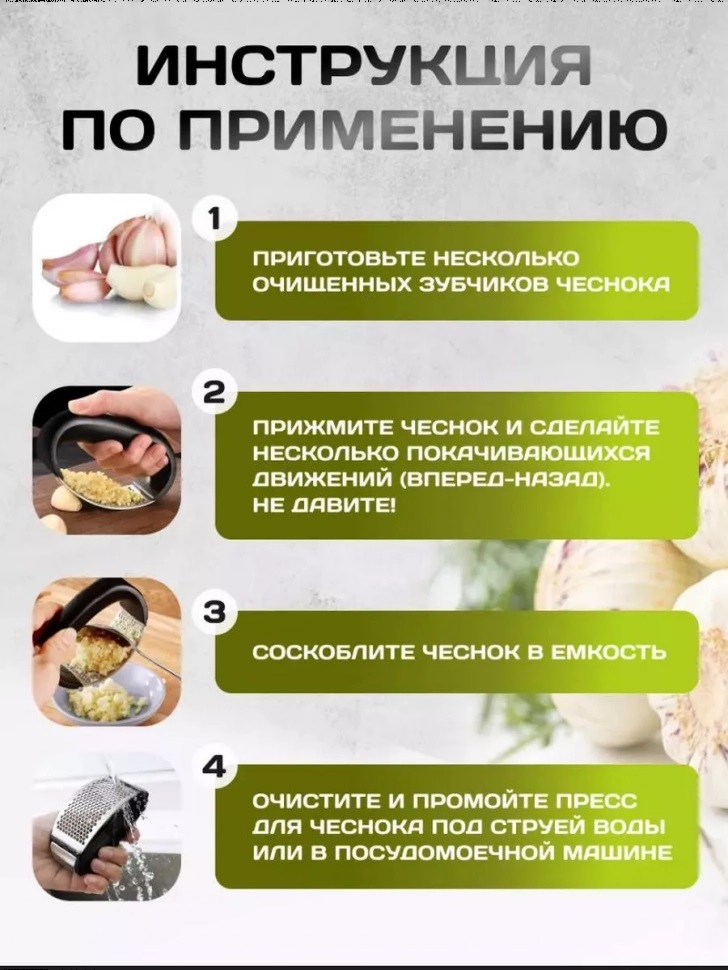 ИНСТРУКЦИЯ ПО ПРИМЕНЕНИЮ

1
ПРИГОТОВЬТЕ НЕСКОЛЬКО ОЧИЩЕННЫХ ЗУБЧИКОВ ЧЕСНОКА

2
ПРИЖМИТЕ ЧЕСНОК И СДЕЛАЙТЕ НЕСКОЛЬКО ПОКАЧИВАЮЩИХСЯ ДВИЖЕНИЙ (ВПЕРЕД-НАЗАД). НЕ ДАВИТЕ!

3
СОСКОБЛИТЕ ЧЕСНОК В ЕМКОСТЬ

4
ОЧИСТИТЕ И ПРОМОЙТЕ ПРЕСС ДЛЯ ЧЕСНОКА ПОД СТРУЕЙ ВОДЫ ИЛИ В ПОСУДОМОЕЧНОЙ МАШИНЕ