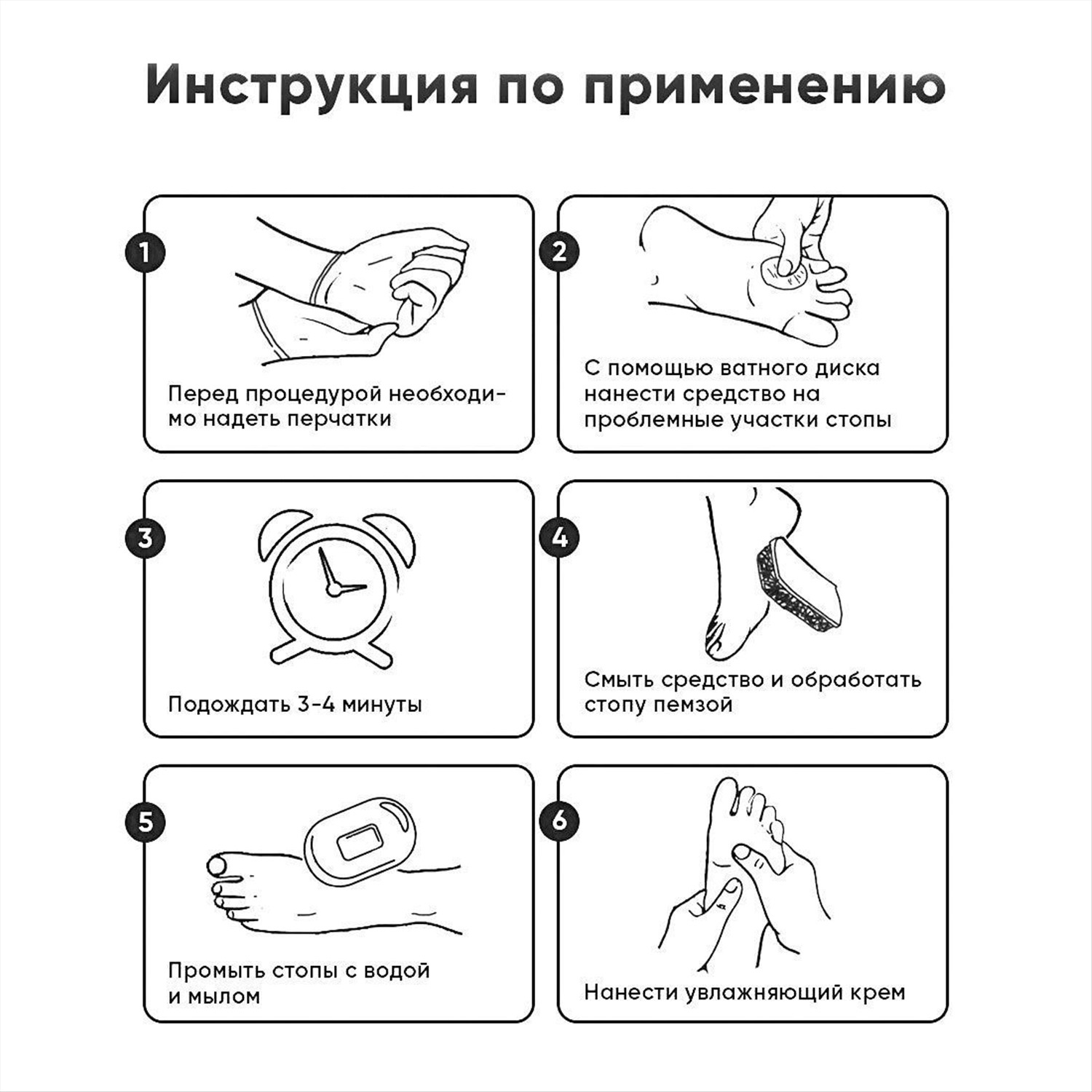 Инструкция по применению

1

Перед процедурой необходимо надеть перчатки

2

С помощью ватного диска нанести средство на проблемные участки стопы

3

Подождать 3-4 минуты

4

Смыть средство и обработать стопу пемзой

5

Промыть стопы с водой и мылом

6

Нанести увлажняющий крем