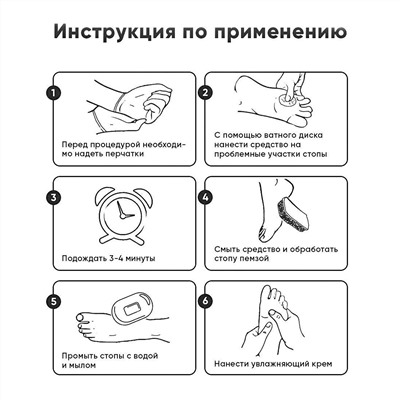 Инструкция по применению

1

Перед процедурой необходимо надеть перчатки

2

С помощью ватного диска нанести средство на проблемные участки стопы

3

Подождать 3-4 минуты

4

Смыть средство и обработать стопу пемзой

5

Промыть стопы с водой и мылом

6

Нанести увлажняющий крем