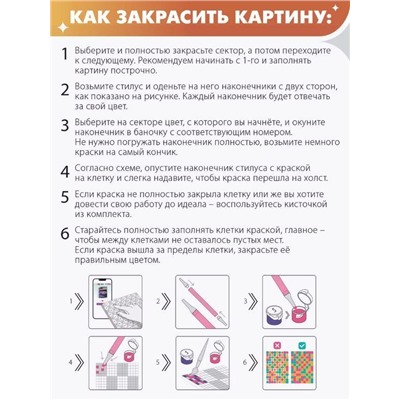 КАК ЗАКРАСИТЬ КАРТИНУ:

1 Выберите и полностью закрасьте сектор, а потом переходите к следующему. Рекомендуем начинать с 1-го и заполнять картину построчно.

2 Возьмите стилус и оденьте на него наконечники с двух сторон, как показано на рисунке. Каждый наконечник будет отвечать за свой цвет.

3 Выберите на секторе цвет, с которого вы начнёте, и окуните наконечник в баночку с соответствующим номером. Не нужно погружать наконечник полностью, возьмите немного краски на самый кончик.

4 Согласно схеме, опустите наконечник стилуса с краской на клетку и слегка надавите, чтобы краска перешла на холст.

5 Если краска не полностью закрыла клетку или же вы хотите довести свою работу до идеала – воспользуйтесь кисточкой из комплекта.

6 Старайтесь полностью заполнять клетки краской, главное – чтобы между клетками не оставалось пустых мест. Если краска вышла за пределы клетки, закрасьте её правильным цветом.

1
2
3
4
5
6