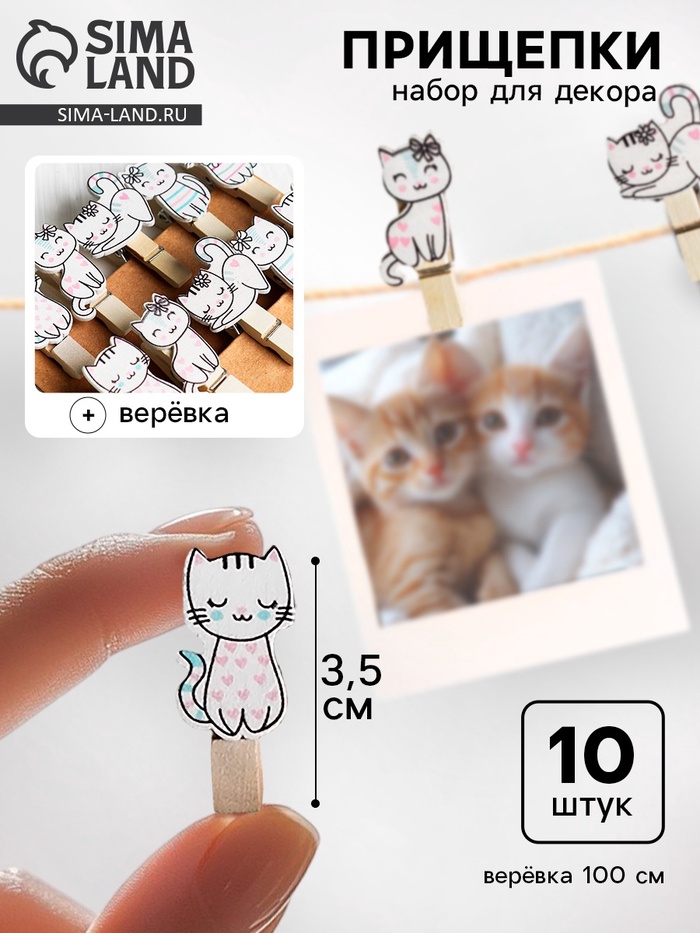 SIMA LAND
SIMA-LAND.RU

ПРИЩЕПКИ
набор для декора

+ верёвка

3,5 см

10 штук

верёвка 100 см