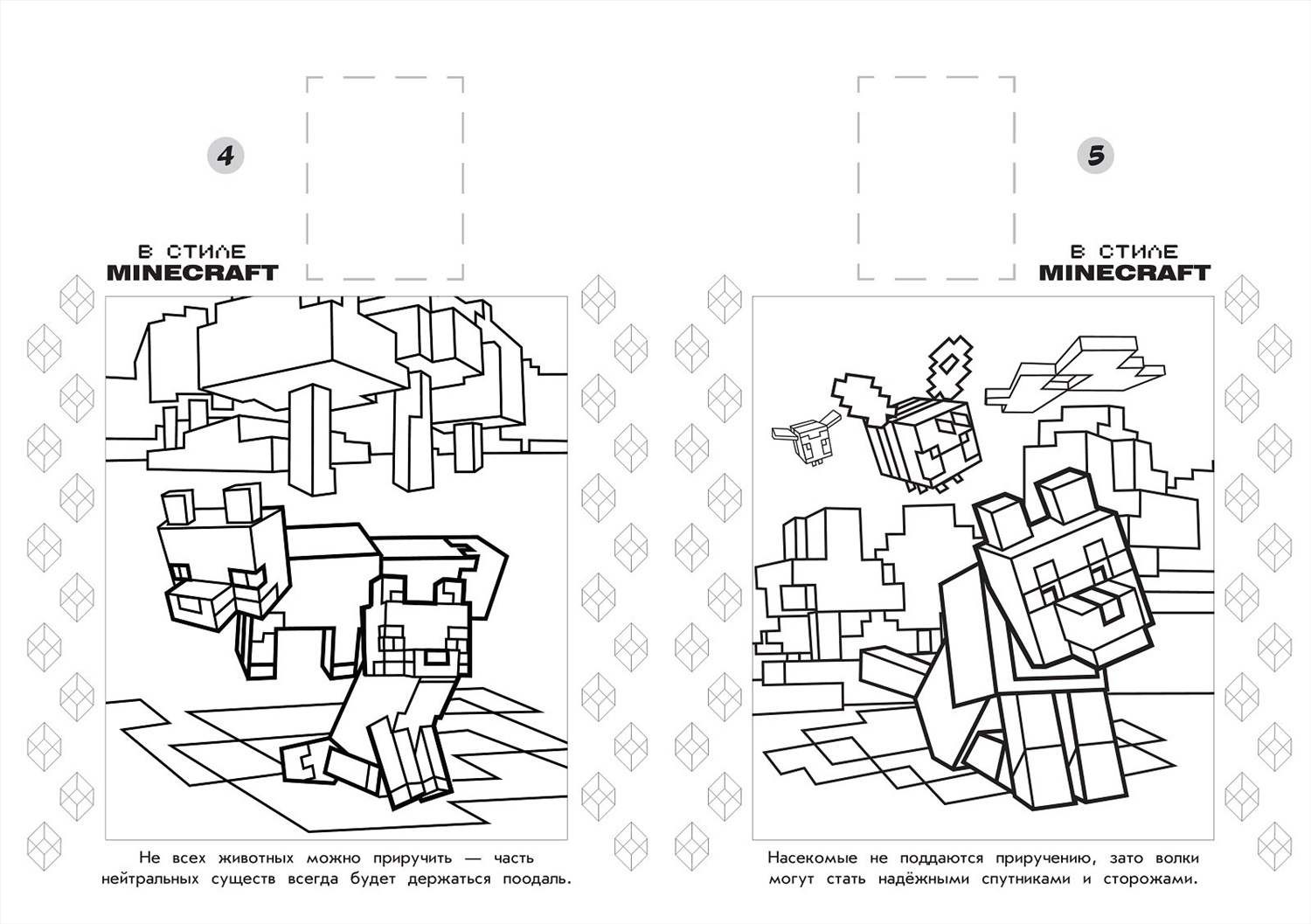 4

В СТИЛЕ
MINECRAFT

Не всех животных можно приручить — часть нейтральных существ всегда будет держаться поодаль.

5

В СТИЛЕ
MINECRAFT

Насекомые не поддаются приручению, зато волки могут стать надёжными спутниками и сторожами.