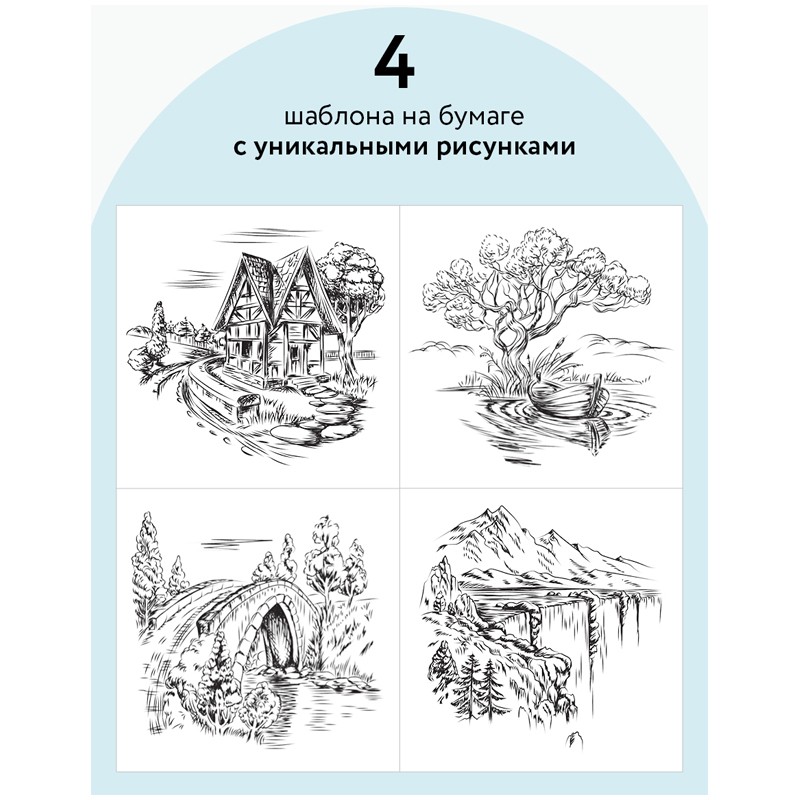 4

шаблона на бумаге
с уникальными рисунками