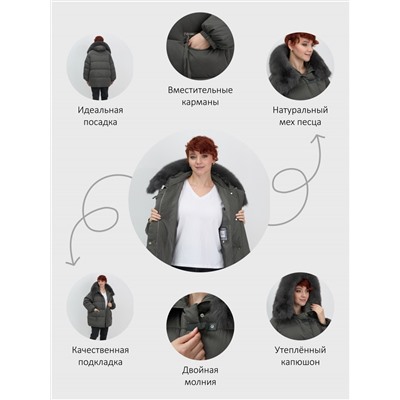 Идеальная посадка

Вместительные карманы

Натуральный мех песца

Качественная подкладка

Двойная молния

Утеплённый капюшон