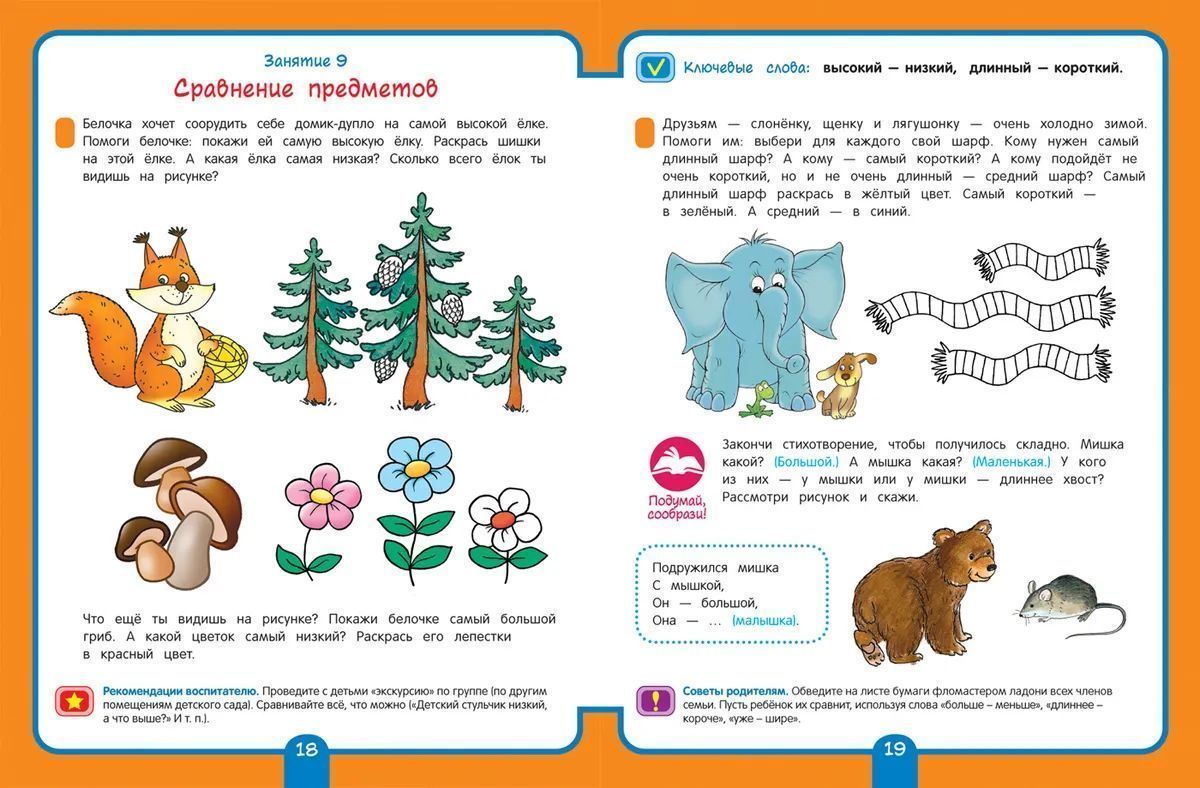 Занятие 9
Сравнение предметов

Белочка хочет соорудить себе домик-дупло на самой высокой ёлке. Помоги белочке: покажи ей самую высокую ёлку. Раскрась шишки на этой ёлке. А какая ёлка самая низкая? Сколько всего ёлок ты видишь на рисунке?

Что ещё ты видишь на рисунке? Покажи белочке самый большой гриб. А какой цветок самый низкий? Раскрась его лепестки в красный цвет.

Рекомендации воспитателю. Проведите с детьми «экскурсию» по группе (по другим помещениям детского сада). Сравнивайте всё, что можно («Детский стульчик низкий, а что выше?» И т. п.).

18

Ключевые слова: высокий — низкий, длинный — короткий.

Друзьям — слонёнку, щенку и лягушонку — очень холодно зимой. Помоги им: выбери для каждого свой шарф. Кому нужен самый длинный шарф? А кому — самый короткий? А кому подойдёт не очень короткий, но и не очень длинный — средний шарф? Самый длинный шарф раскрась в жёлтый цвет. Самый короткий — в зелёный. А средний — в синий.

Подумай, сообрази!

Закончи стихотворение, чтобы получилось складно. Мишка какой? (Большой.) А мышка какая? (Маленькая.) У кого из них — у мышки или у мишки — длиннее хвост? Рассмотри рисунок и скажи.

Подружился мишка
С мышкой,
Он — большой,
Она — … (малышка).

Советы родителям. Обведите на листе бумаги фломастером ладони всех членов семьи. Пусть ребёнок их сравнит, используя слова «больше – меньше», «длиннее – короче», «уже – шире».

19