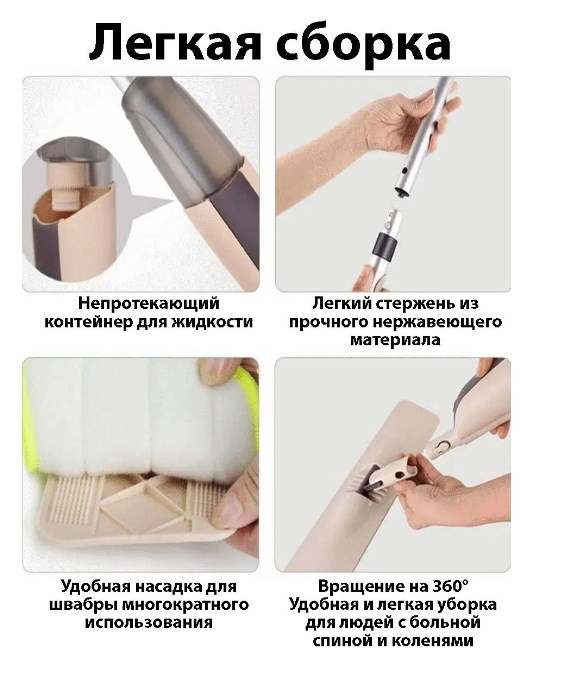 Легкая сборка

Непротекающий контейнер для жидкости

Легкий стержень из прочного нержавеющего материала

Удобная насадка для швабры многократного использования

Вращение на 360°
Удобная и легкая уборка для людей с больной спиной и коленями