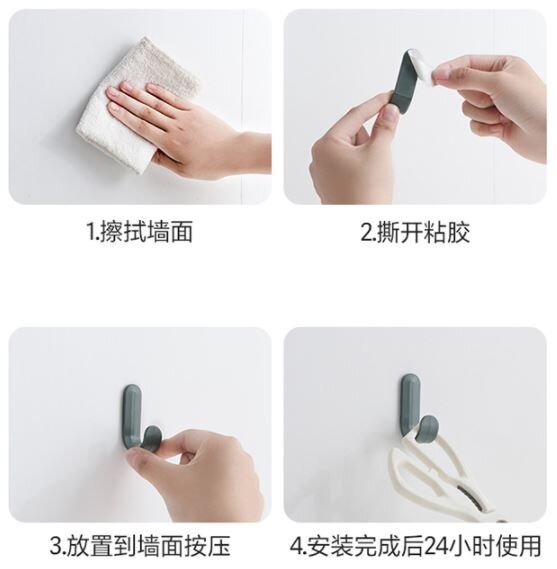 1.擦拭墙面

2.撕开粘胶

3.放置到墙面按压

4.安装完成后24小时使用