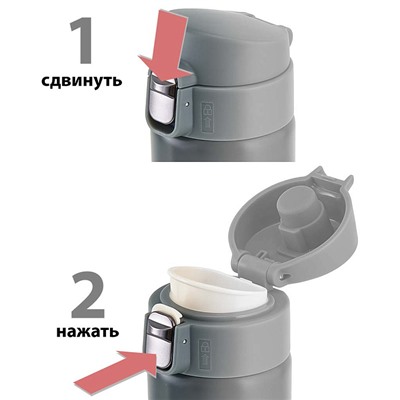 1
сдвинуть

2
нажать