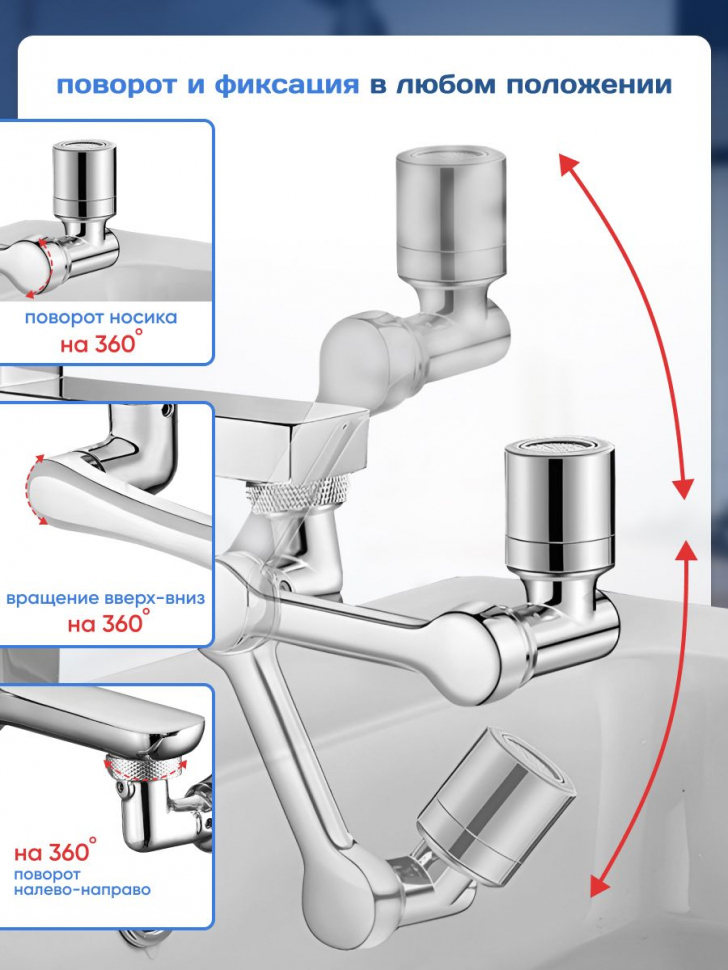 поворот и фиксация в любом положении

поворот носика
на 360°

вращение вверх-вниз
на 360°

на 360°
поворот
налево-направо