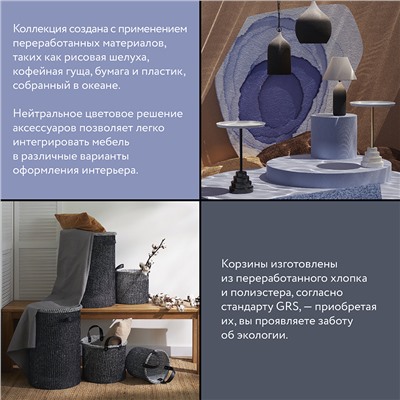 Коллекция создана с применением переработанных материалов, таких как рисовая шелуха, кофейная гуща, бумага и пластик, собранный в океане.

Нейтральное цветовое решение аксессуаров позволяет легко интегрировать мебель в различные варианты оформления интерьера.

Корзины изготовлены из переработанного хлопка и полиэстера, согласно стандарту GRS, — приобретая их, вы проявляете заботу об экологии.