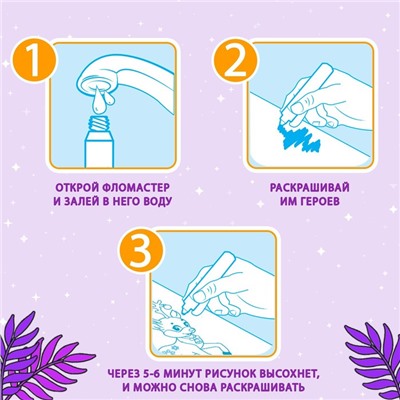 1

ОТКРОЙ ФЛОМАСТЕР И ЗАЛЕЙ В НЕГО ВОДУ

2

РАСКРАШИВАЙ ИМ ГЕРОЕВ

3

ЧЕРЕЗ 5-6 МИНУТ РИСУНОК ВЫСОХНЕТ, И МОЖНО СНОВА РАСКРАШИВАТЬ